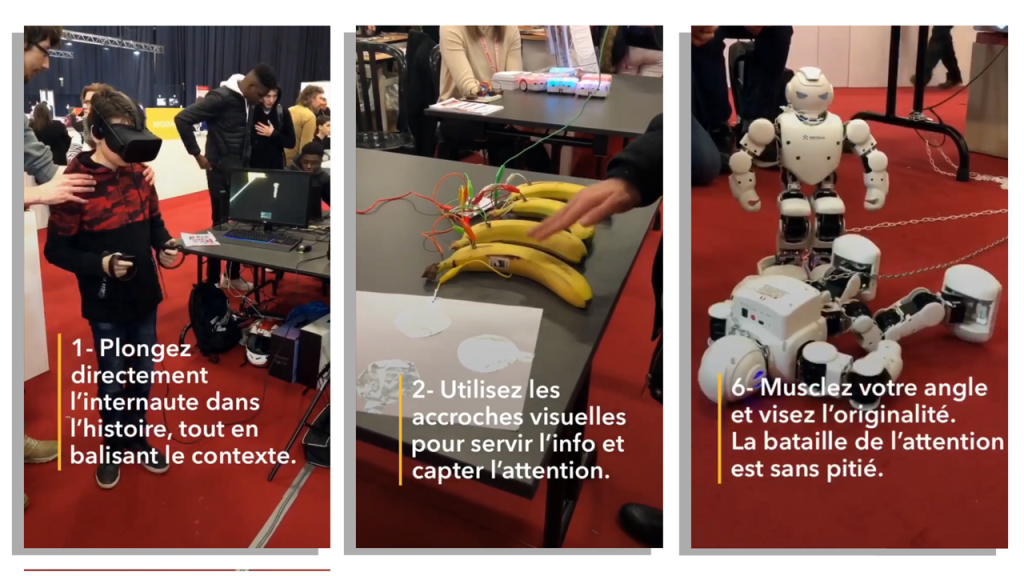 1- Plongez directement l'internaute dans l'histoire, tout en balisant le contexte.

2- Utilisez les accroches visuelles pour servir l'info et capter l'attention.

6- Musclez votre angle et visez l'originalité. La bataille de l'attention est sans pitié.